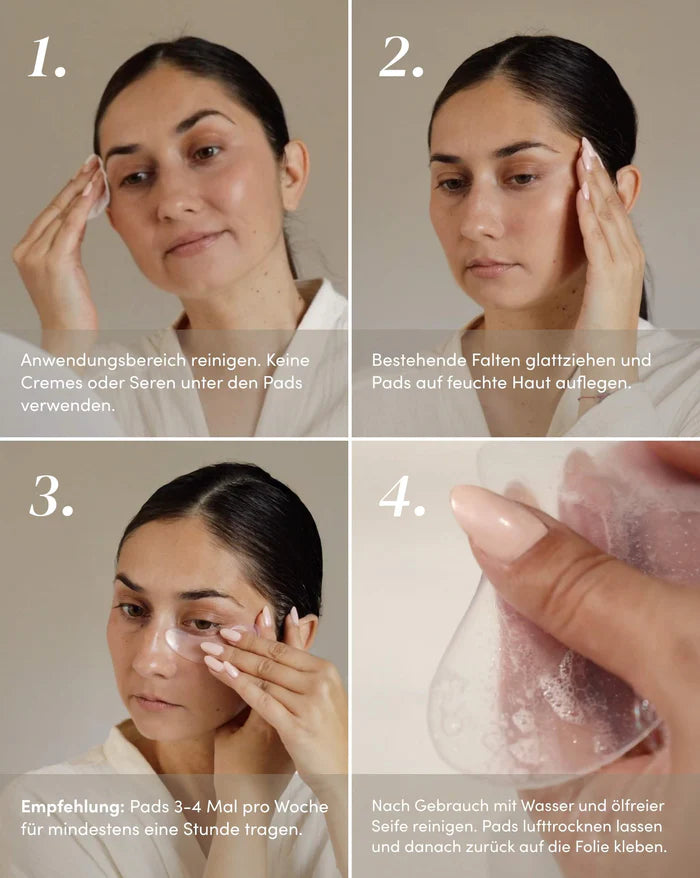 1.

Anwendungsbereich reinigen. Keine Cremes oder Seren unter den Pads verwenden.

2.

Bestehende Falten glattziehen und Pads auf feuchte Haut auflegen.

3.

Empfehlung: Pads 3-4 Mal pro Woche für mindestens eine Stunde tragen.

4.

Nach Gebrauch mit Wasser und ölfreier Seife reinigen. Pads lufttrocknen lassen und danach zurück auf die Folie kleben.